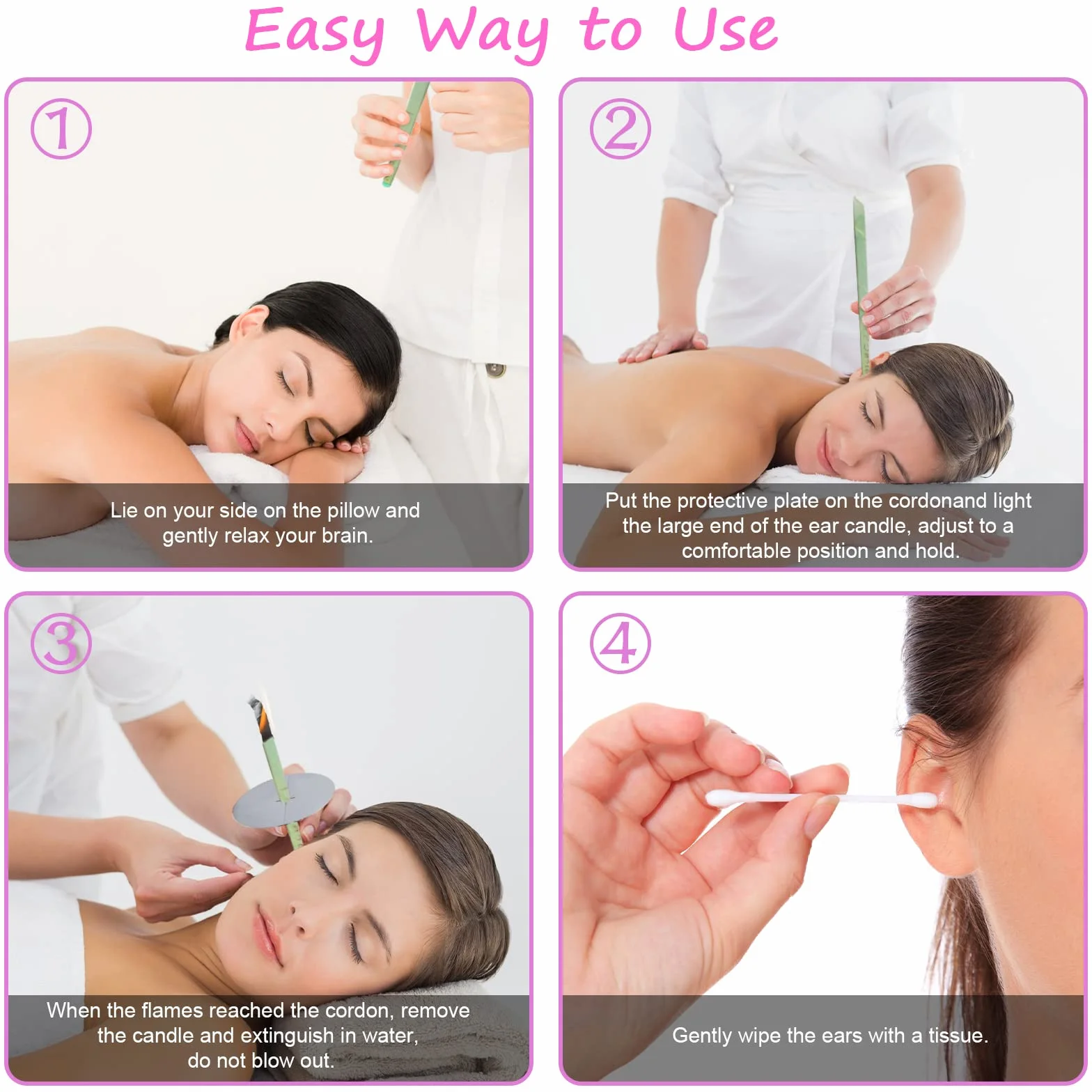 Easy Way to Use

①

Lie on your side on the pillow and gently relax your brain.

②

Put the protective plate on the cordonand light the large end of the ear candle, adjust to a comfortable position and hold.

③

When the flames reached the cordon, remove the candle and extinguish in water, do not blow out.

④

Gently wipe the ears with a tissue.