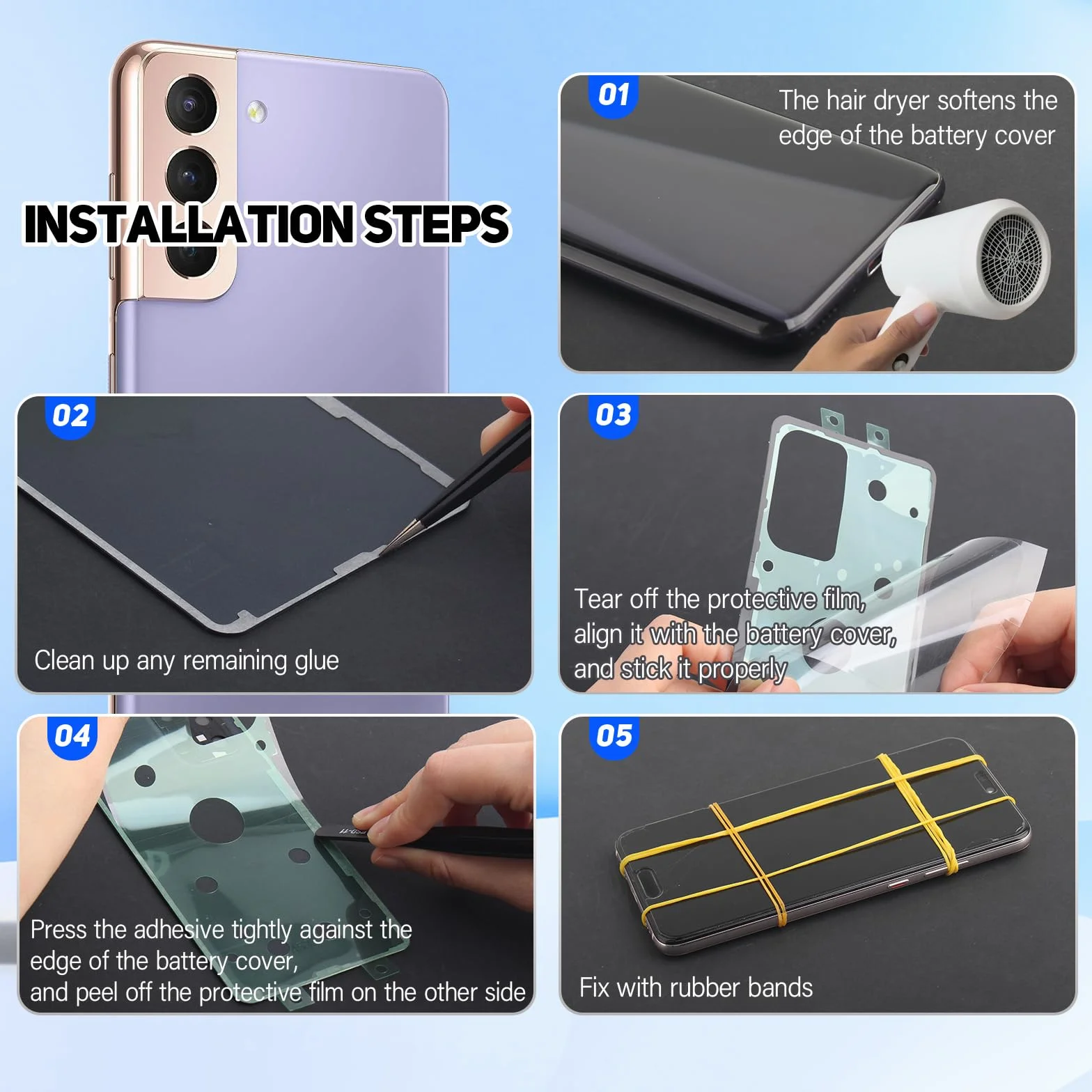 INSTALLATION STEPS

01

The hair dryer softens the edge of the battery cover

02

Clean up any remaining glue

03

Tear off the protective film, align it with the battery cover, and stick it properly

04

Press the adhesive tightly against the edge of the battery cover, and peel off the protective film on the other side

05

Fix with rubber bands