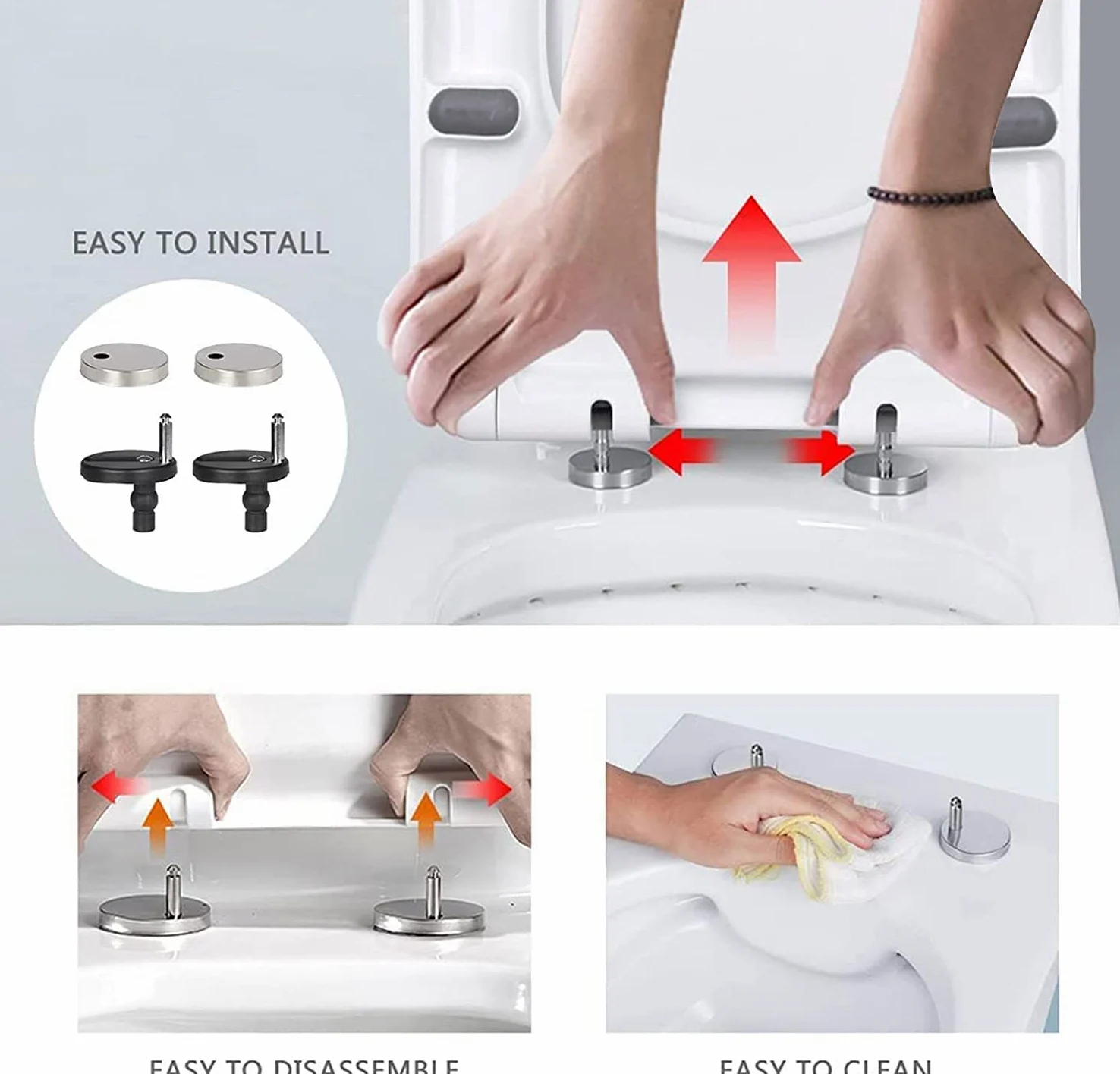 EASY TO INSTALL

EASY TO DISASSEMBLE

EASY TO CLEAN