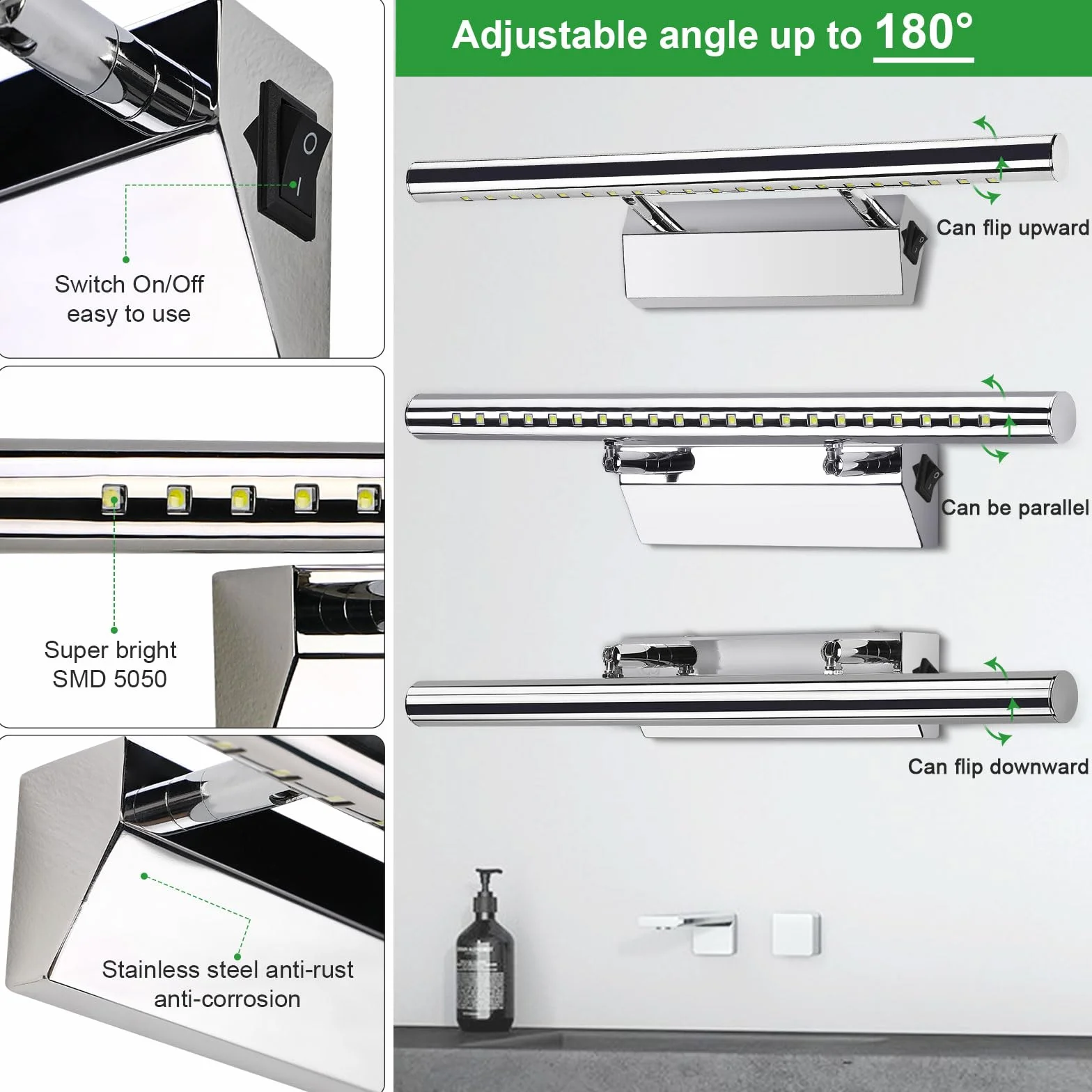 Switch On/Off
easy to use

Super bright
SMD 5050

Stainless steel anti-rust
anti-corrosion

Adjustable angle up to 180°

Can flip upward

Can be parallel

Can flip downward