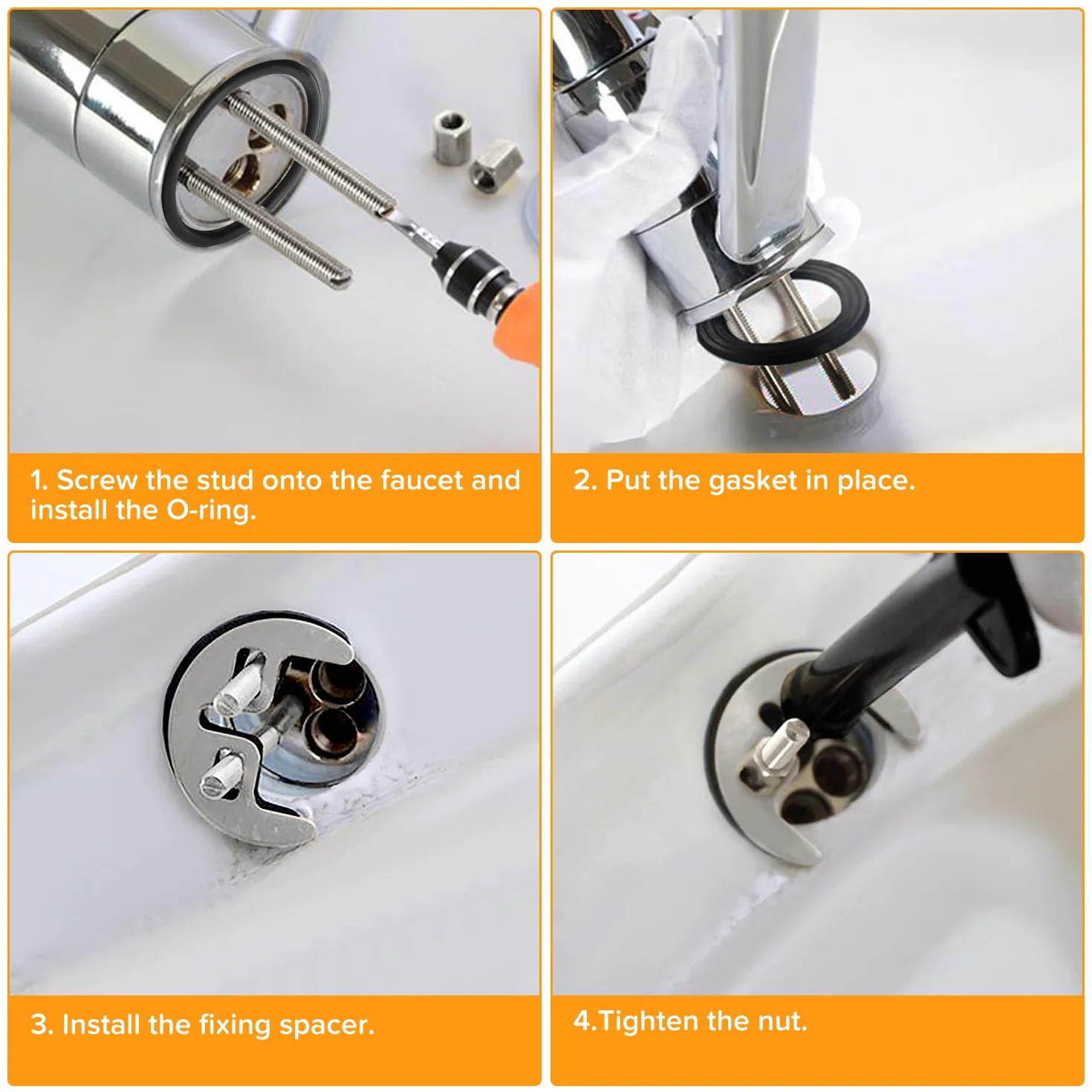 1. Screw the stud onto the faucet and install the O-ring.

2. Put the gasket in place.

3. Install the fixing spacer.

4.Tighten the nut.