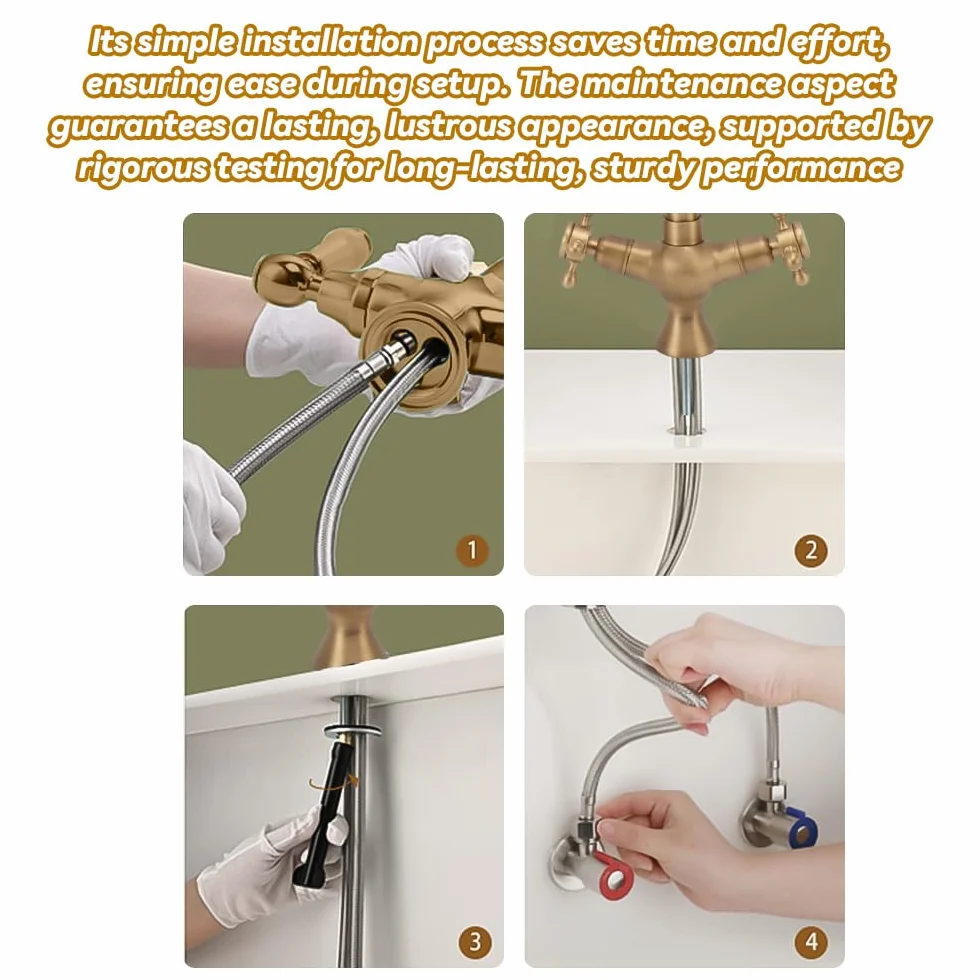 Its simple installation process saves time and effort, ensuring ease during setup. The maintenance aspect guarantees a lasting, lustrous appearance, supported by rigorous testing for long-lasting, sturdy performance

1

2

3

4