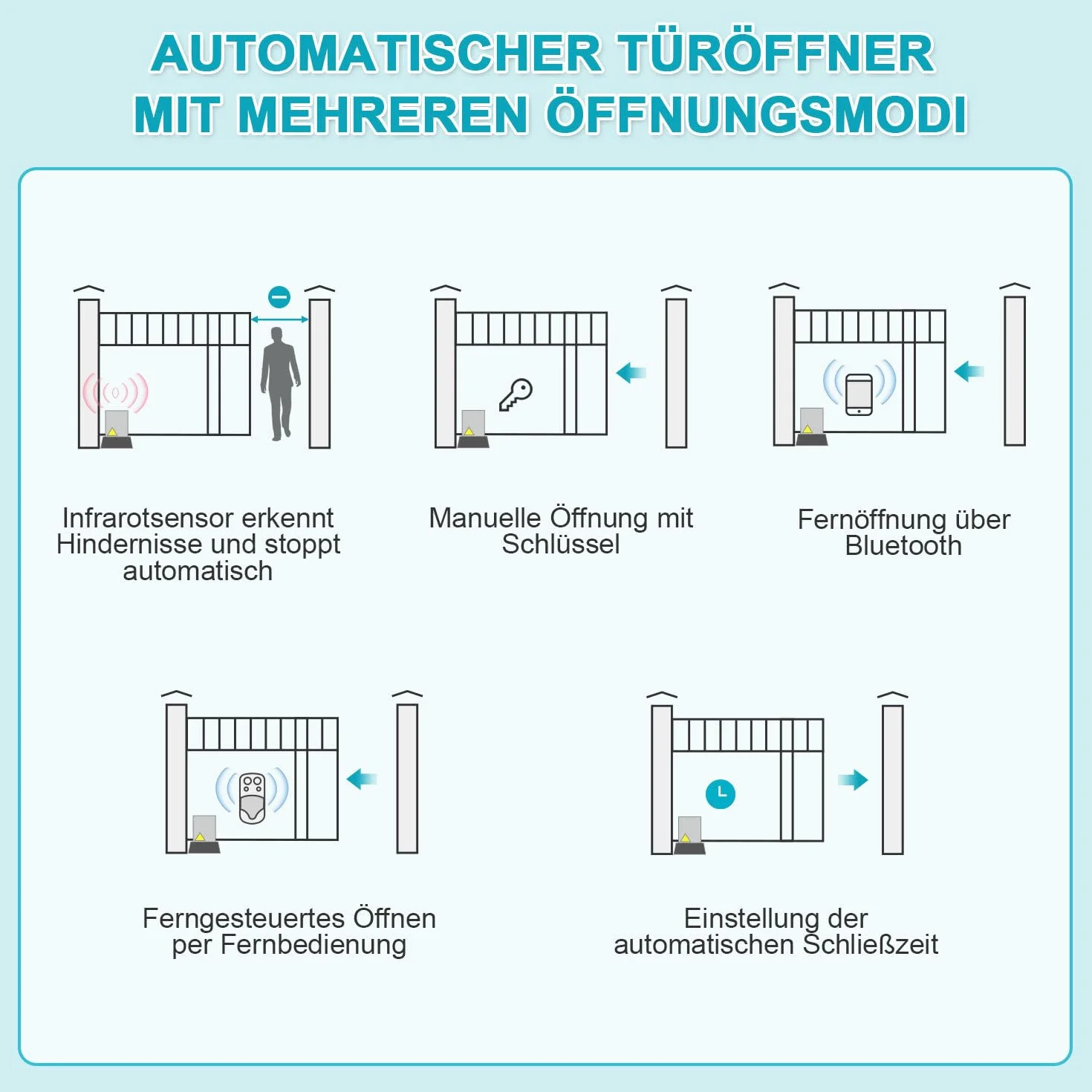 AUTOMATISCHER TÜRÖFFNER MIT MEHREREN ÖFFNUNGSMODI

Infrarotsensor erkennt Hindernisse und stoppt automatisch

Manuelle Öffnung mit Schlüssel

Fernöffnung über Bluetooth

Ferngesteuertes Öffnen per Fernbedienung

Einstellung der automatischen Schließzeit