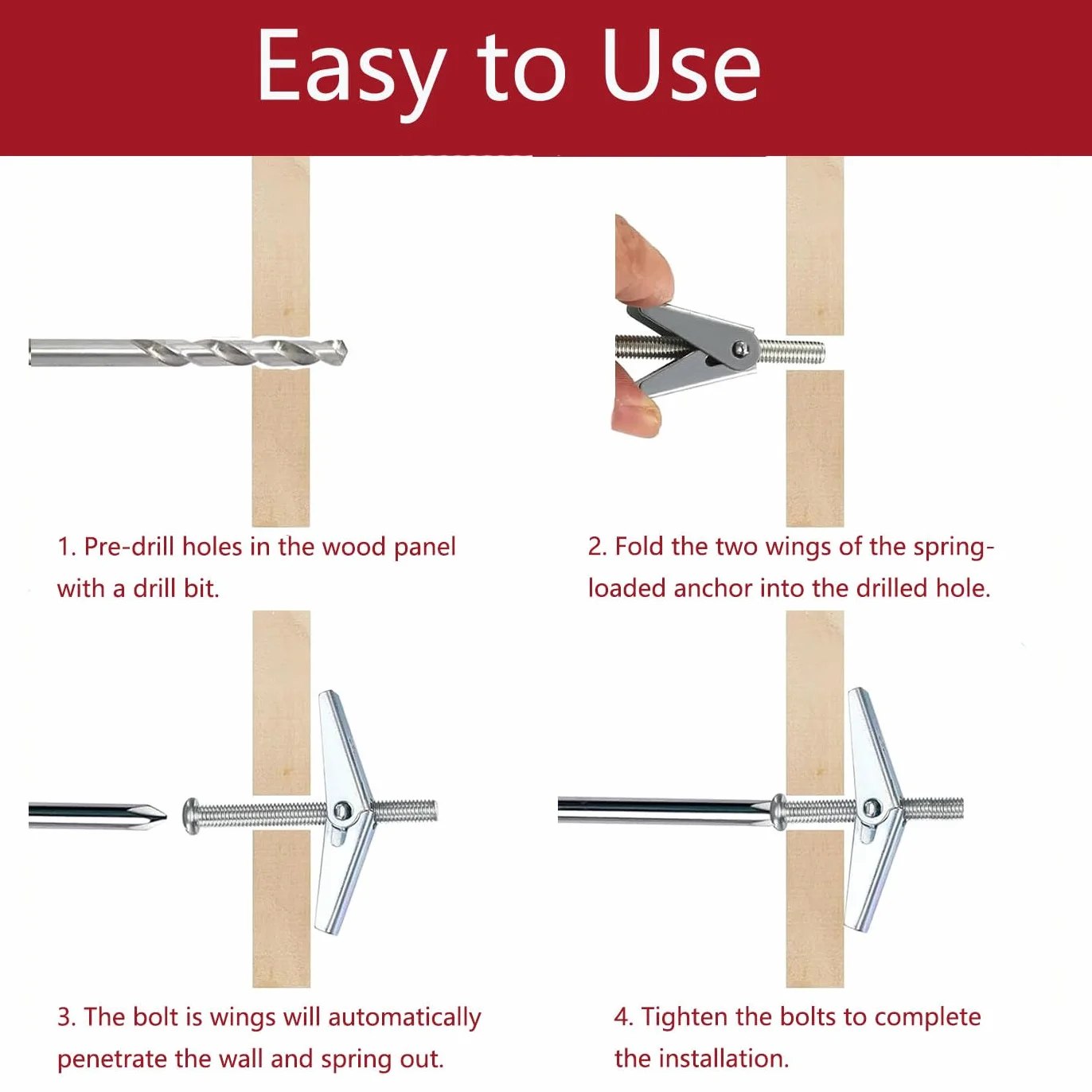 Easy to Use

1. Pre-drill holes in the wood panel with a drill bit.

2. Fold the two wings of the spring-loaded anchor into the drilled hole.

3. The bolt is wings will automatically penetrate the wall and spring out.

4. Tighten the bolts to complete the installation.