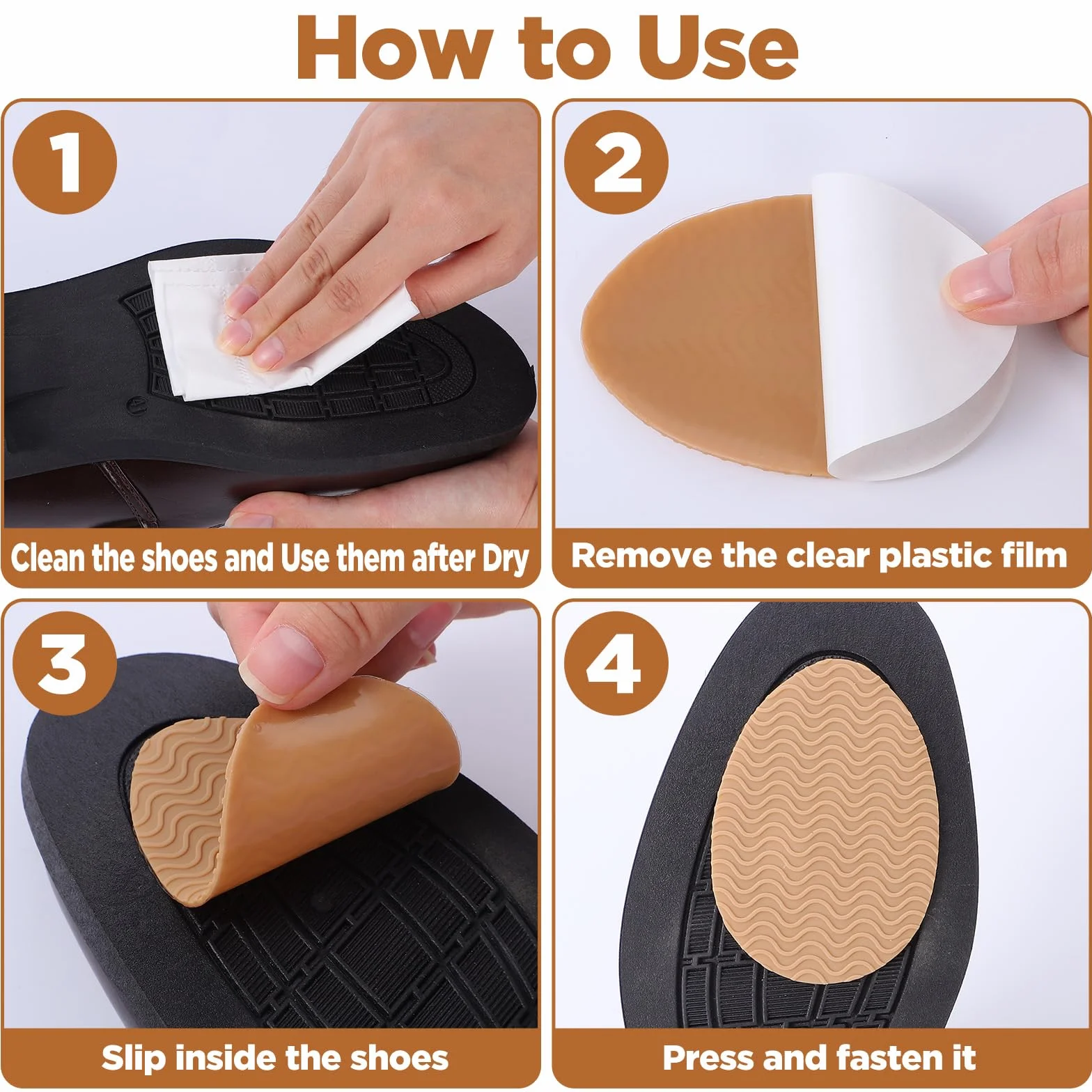 How to Use

1

Clean the shoes and Use them after Dry

2

Remove the clear plastic film

3

Slip inside the shoes

4

Press and fasten it