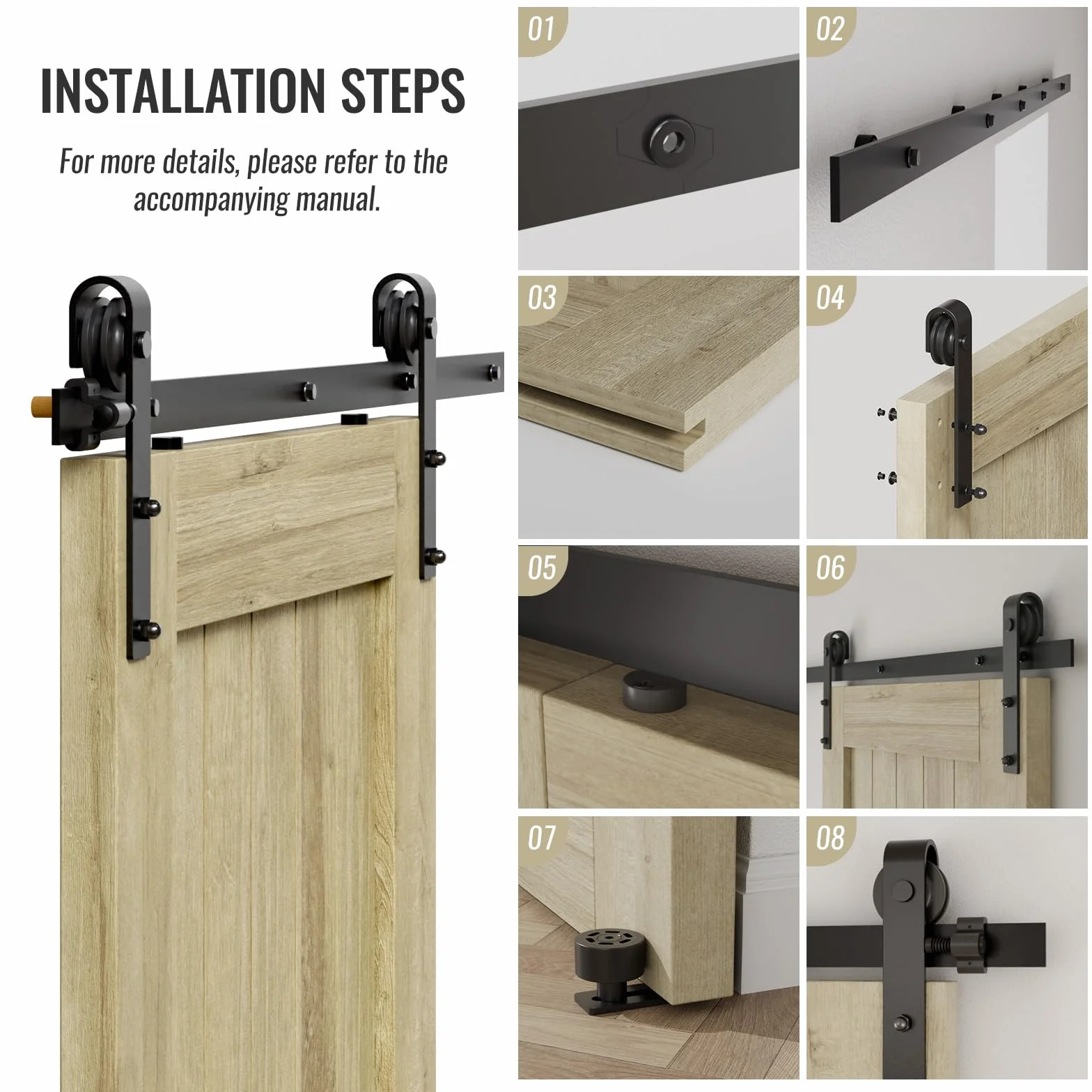 INSTALLATION STEPS

For more details, please refer to the accompanying manual.

01

02

03

04

05

06

07

08