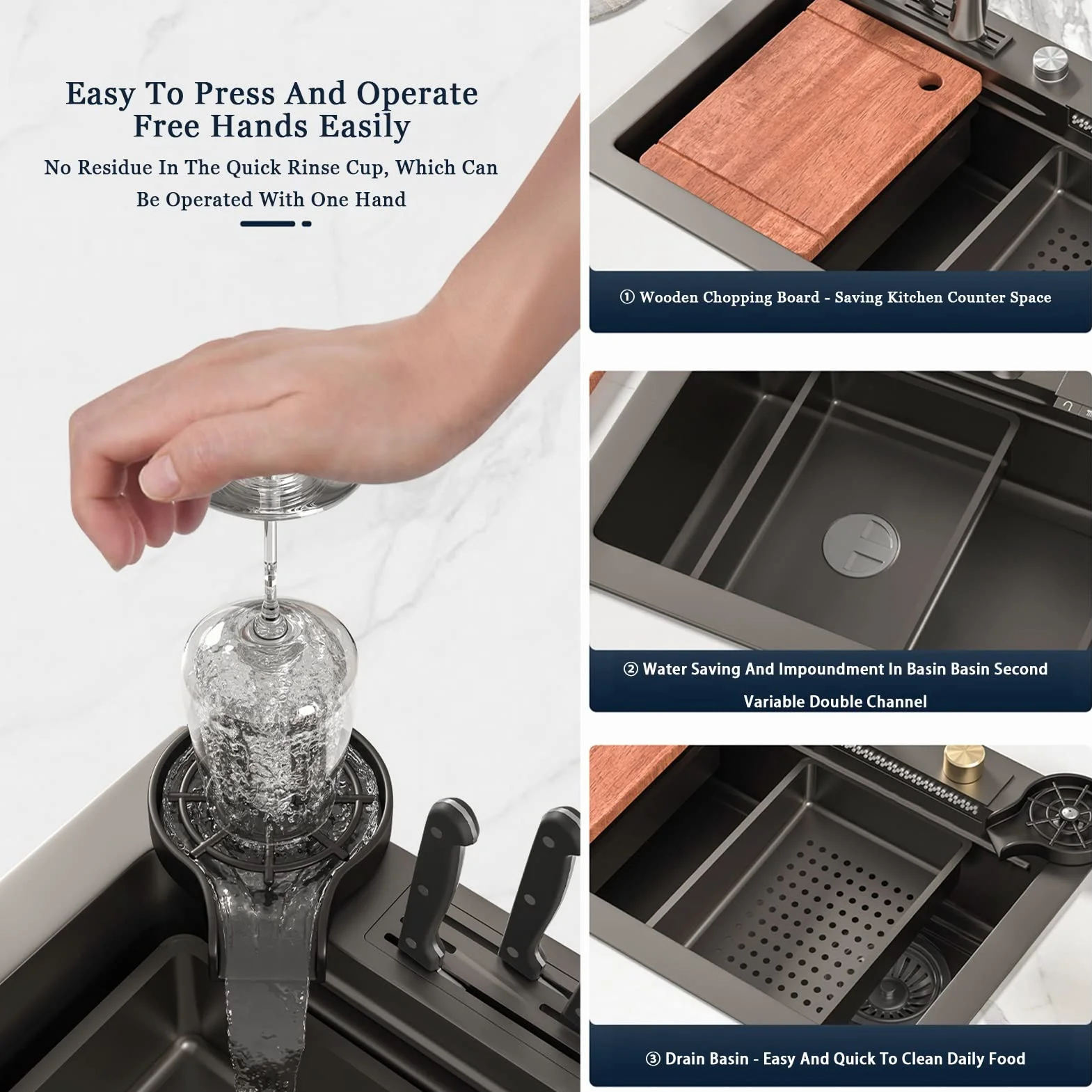 Easy To Press And Operate
Free Hands Easily

No Residue In The Quick Rinse Cup, Which Can Be Operated With One Hand

① Wooden Chopping Board - Saving Kitchen Counter Space

② Water Saving And Impoundment In Basin Basin Second Variable Double Channel

③ Drain Basin - Easy And Quick To Clean Daily Food