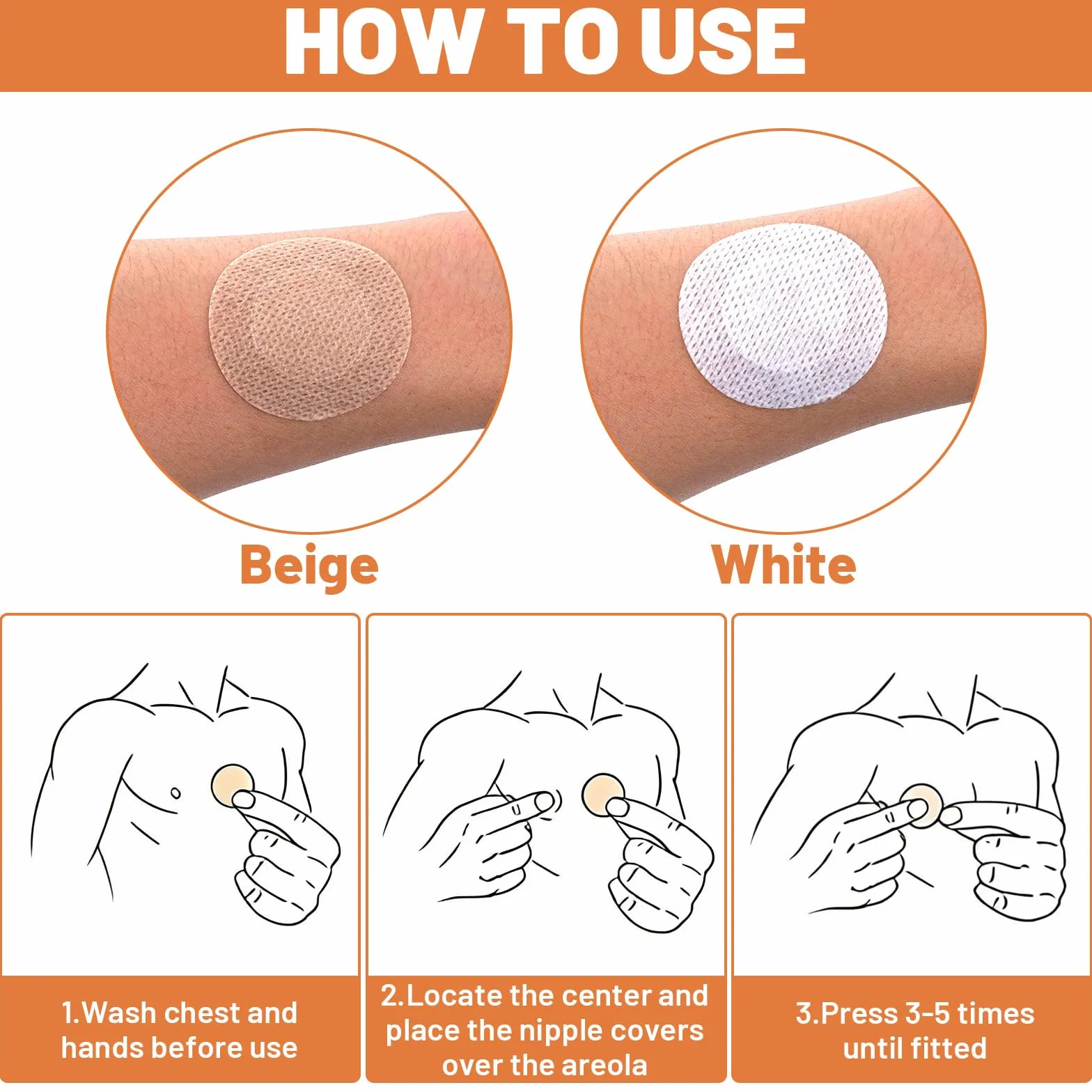 HOW TO USE

Beige

White

1.Wash chest and hands before use

2.Locate the center and place the nipple covers over the areola

3.Press 3-5 times until fitted