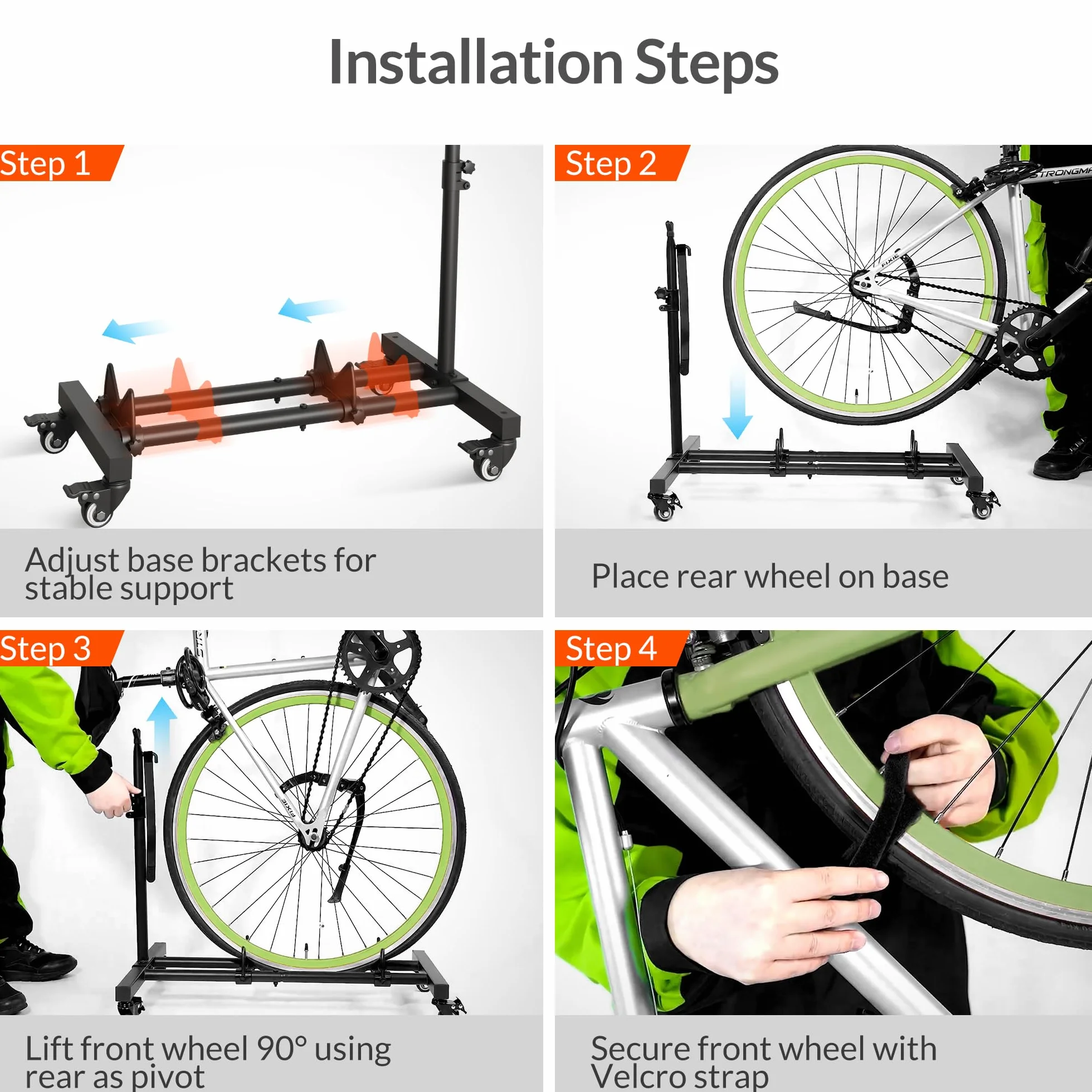 Installation Steps

Step 1

Adjust base brackets for stable support

Step 2

STRONGMA

FIXIE

Place rear wheel on base

Step 3

FIXIE

Lift front wheel 90° using rear as pivot

Step 4

Secure front wheel with Velcro strap