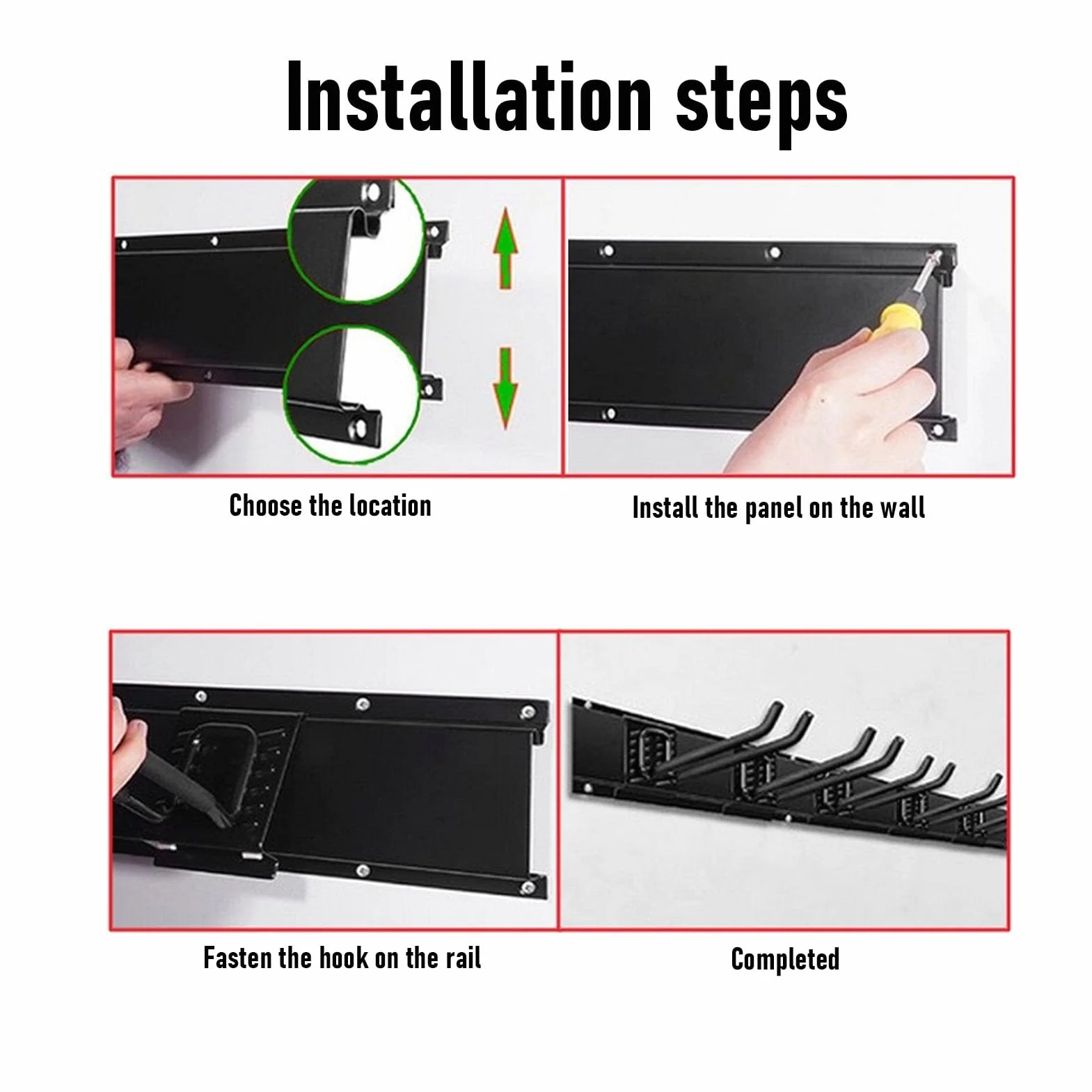 Installation steps

Choose the location

Install the panel on the wall

Fasten the hook on the rail

Completed