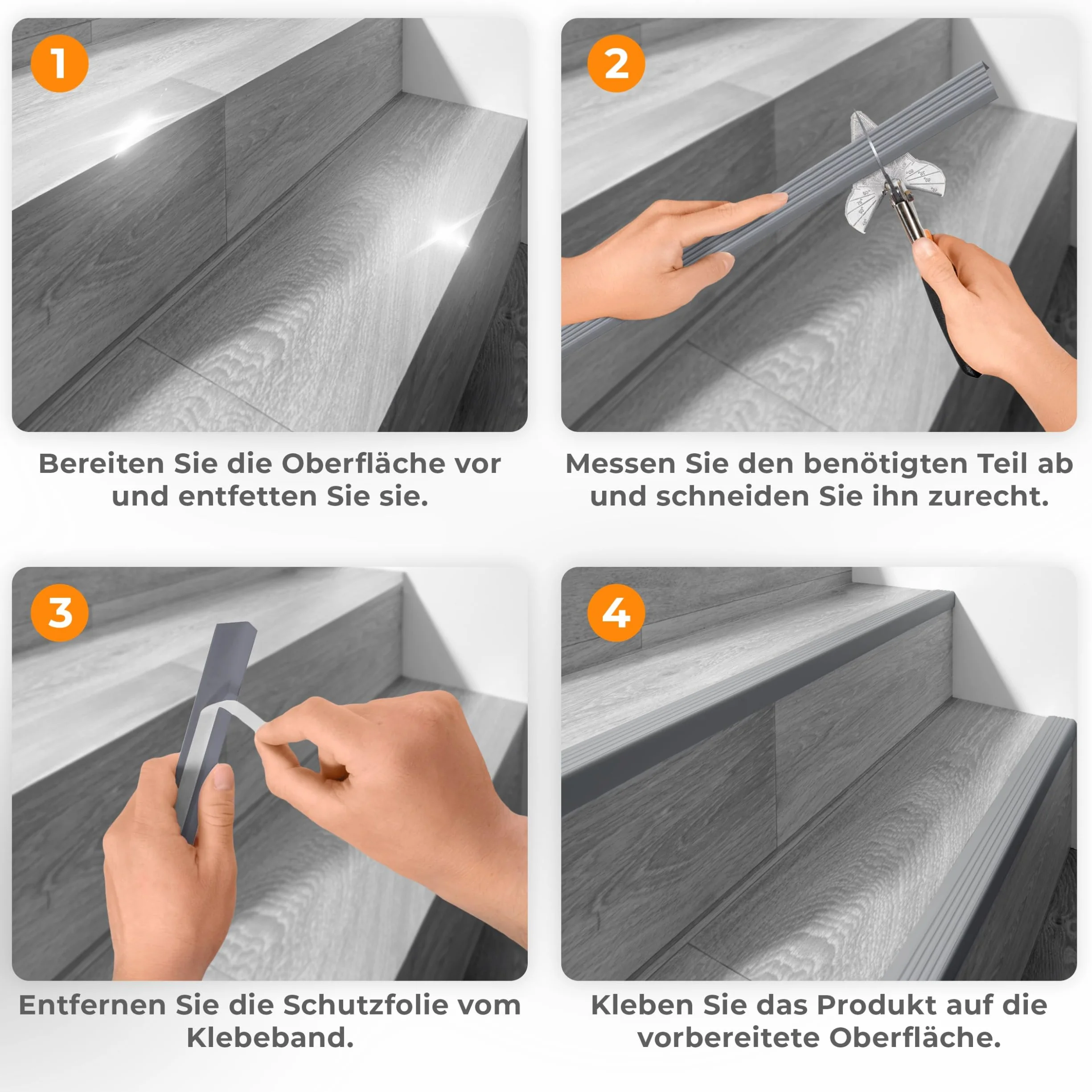 1

Bereiten Sie die Oberfläche vor und entfetten Sie sie.

2

Messen Sie den benötigten Teil ab und schneiden Sie ihn zurecht.

3

Entfernen Sie die Schutzfolie vom Klebeband.

4

Kleben Sie das Produkt auf die vorbereitete Oberfläche.