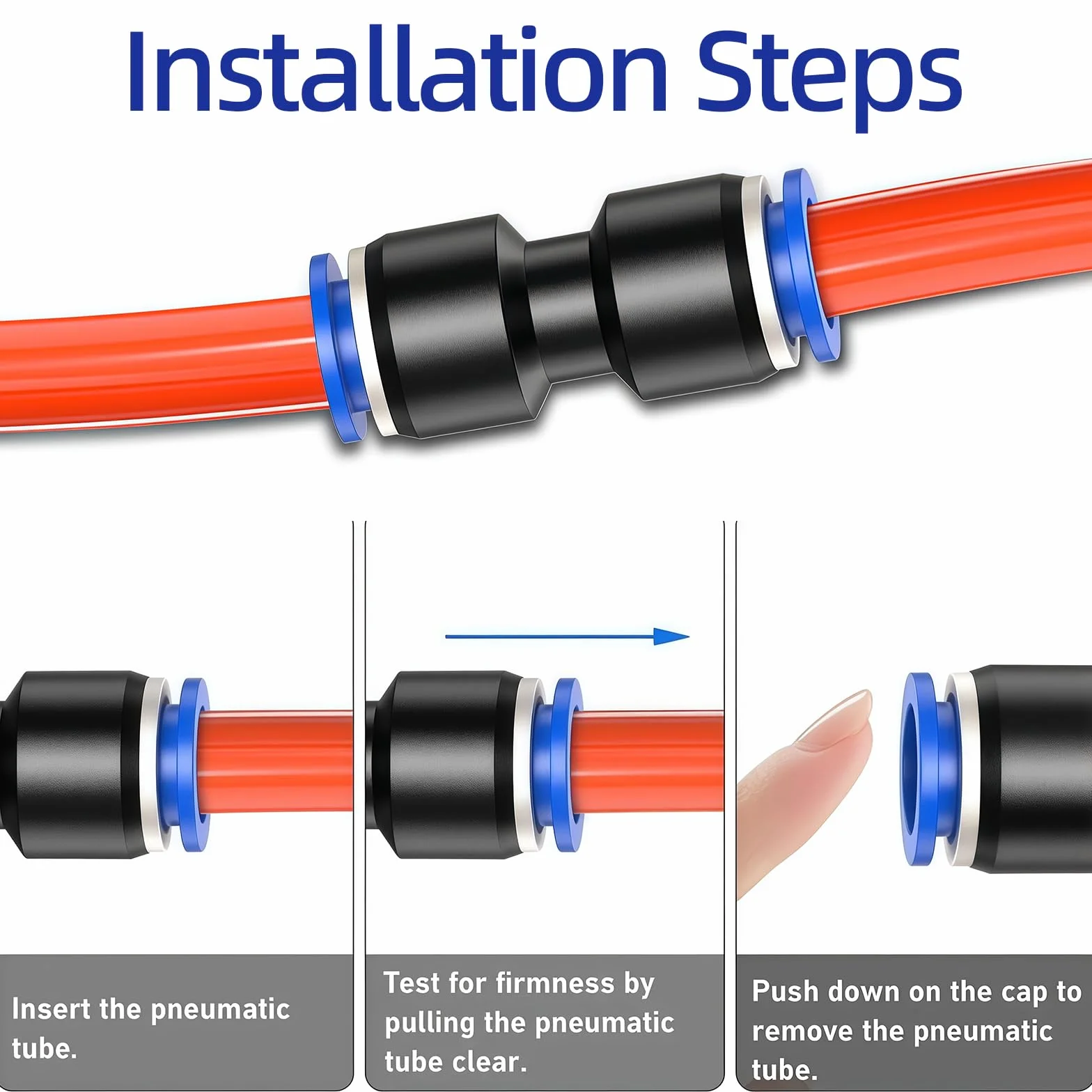 Installation Steps

Insert the pneumatic tube.

Test for firmness by pulling the pneumatic tube clear.

Push down on the cap to remove the pneumatic tube.