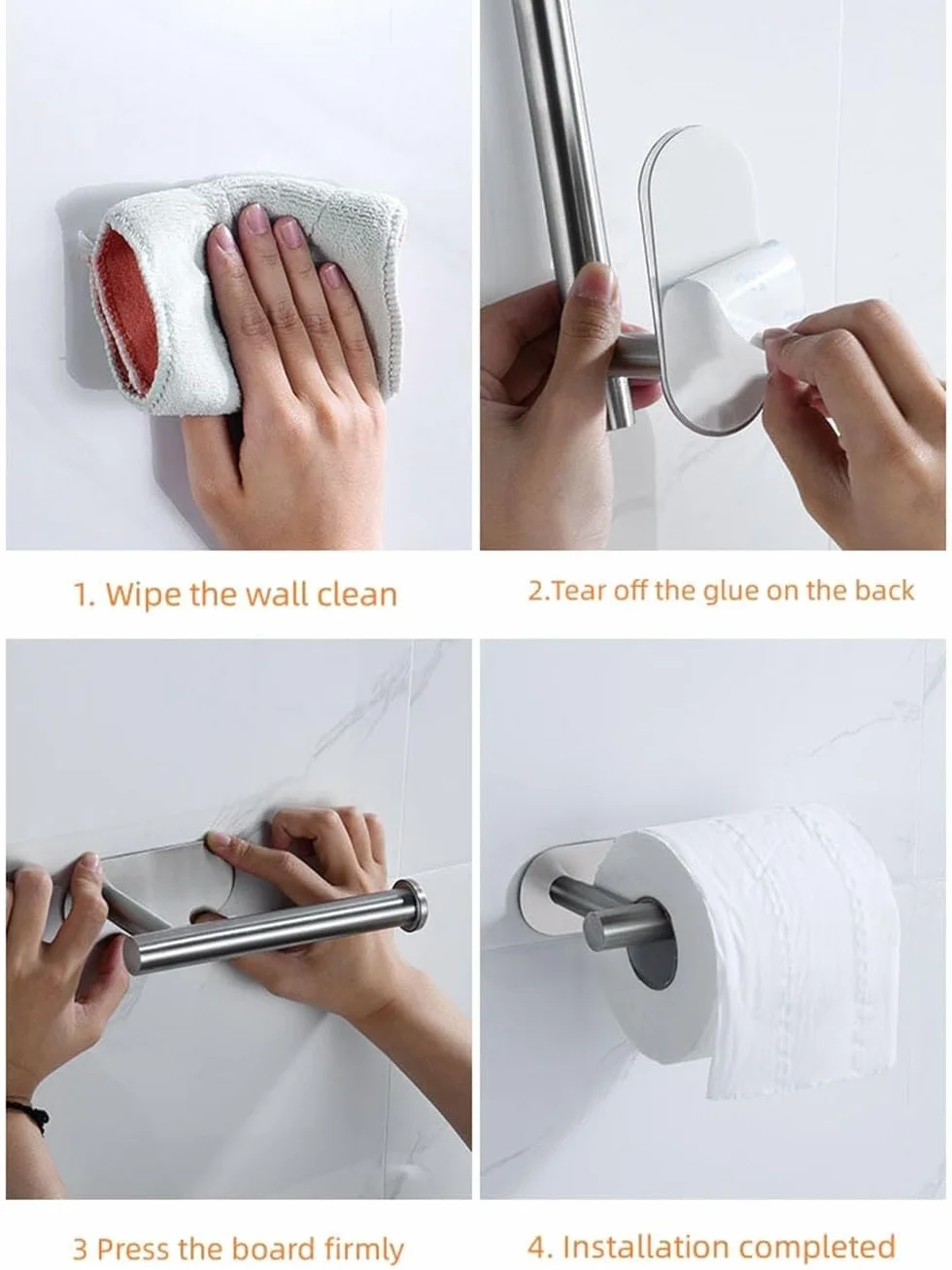 1. Wipe the wall clean

2.Tear off the glue on the back

3 Press the board firmly

4. Installation completed