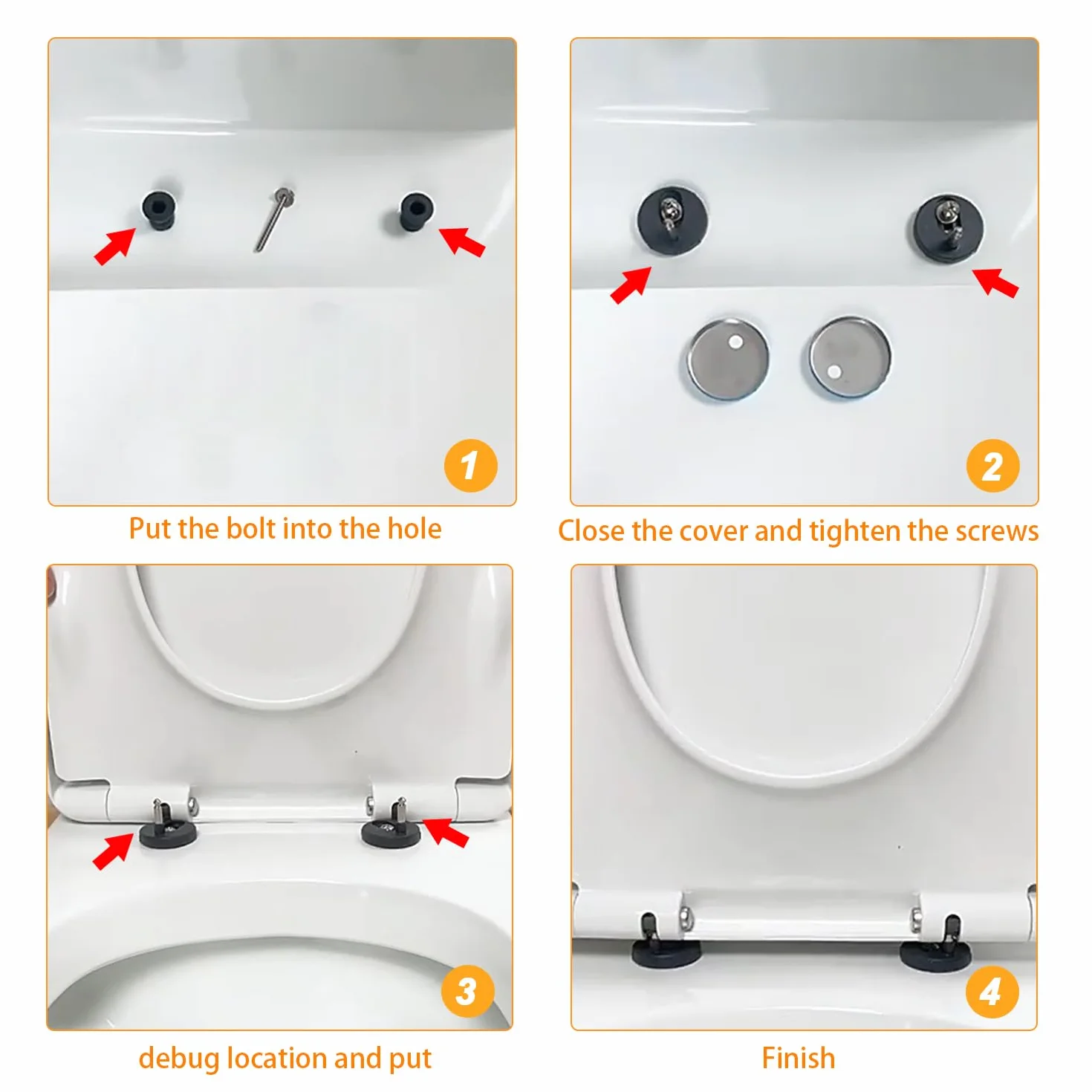 1

Put the bolt into the hole

2

Close the cover and tighten the screws

3

debug location and put

4

Finish