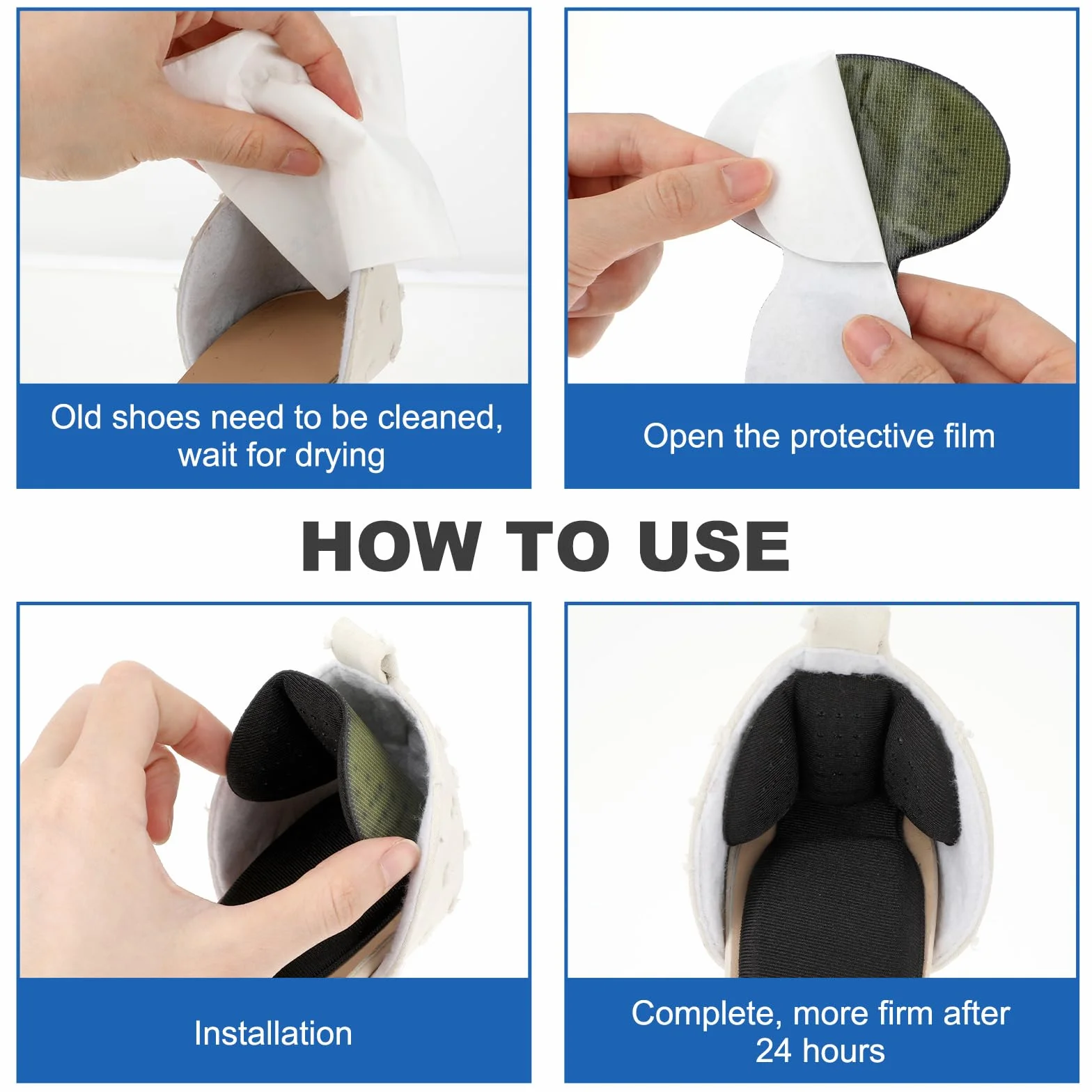 Old shoes need to be cleaned, wait for drying

Open the protective film

HOW TO USE

Installation

Complete, more firm after 24 hours